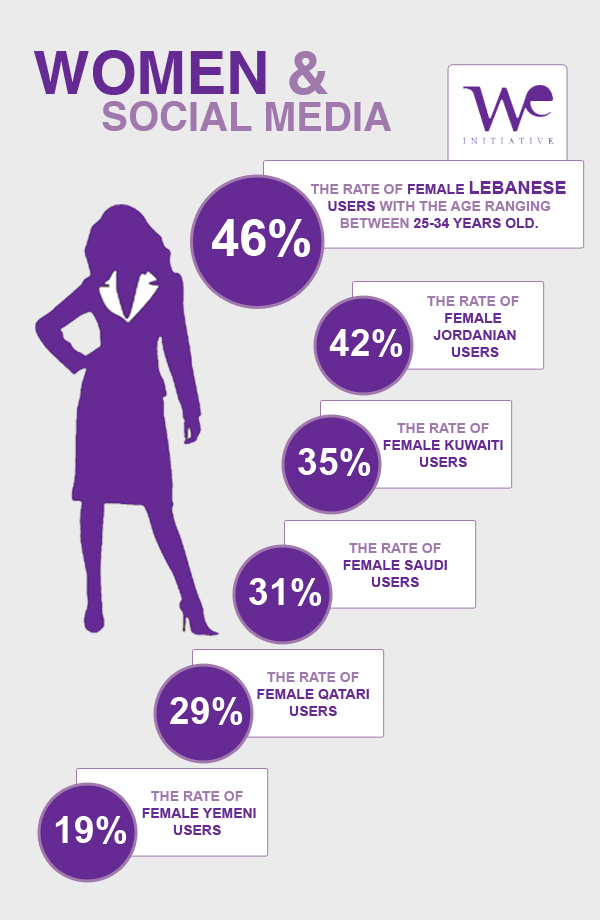 WOMEN & SOCIAL MEDIA

We INITIATIVE

46%
THE RATE OF FEMALE LEBANESE USERS WITH THE AGE RANGING BETWEEN 25-34 YEARS OLD.

42%
THE RATE OF FEMALE JORDANIAN USERS

35%
THE RATE OF FEMALE KUWAITI USERS

31%
THE RATE OF FEMALE SAUDI USERS

29%
THE RATE OF FEMALE QATARI USERS

19%
THE RATE OF FEMALE YEMENI USERS